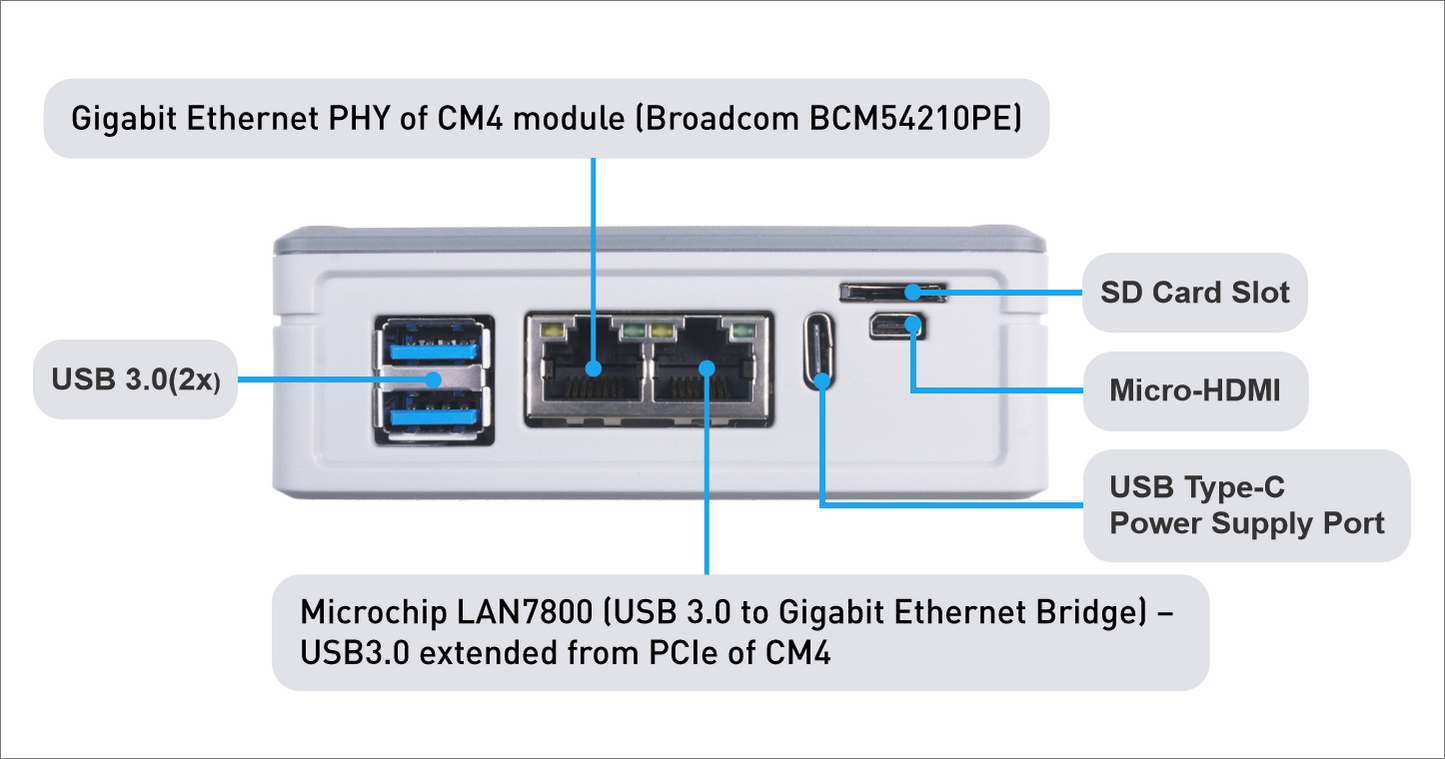 Gigabit Ethernet PHY of CM4 module (Broadcom BCM54210PE)

USB 3.0(2x)

SD Card Slot

Micro-HDMI

USB Type-C Power Supply Port

Microchip LAN7800 (USB 3.0 to Gigabit Ethernet Bridge) – USB3.0 extended from PCIe of CM4